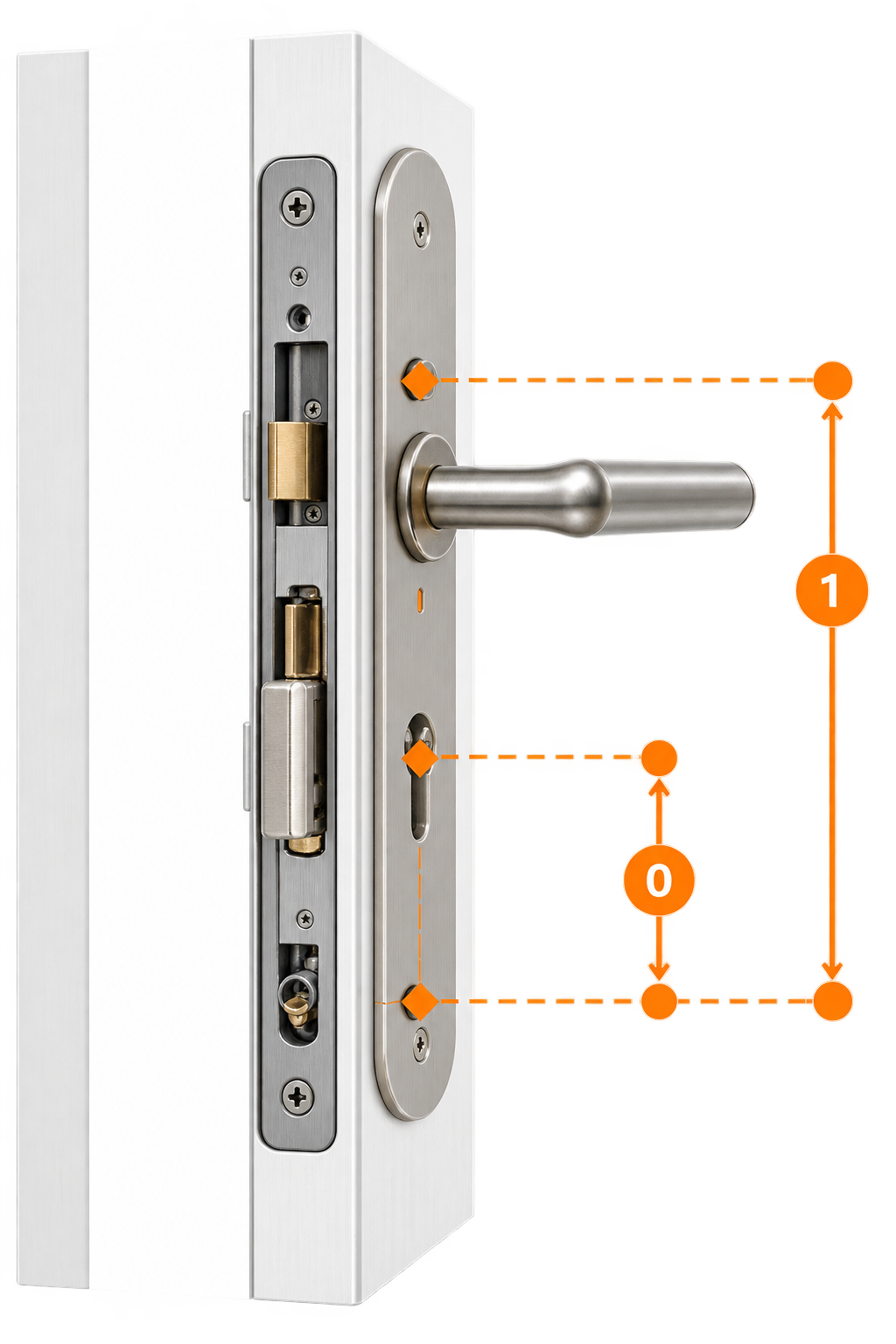 1

0